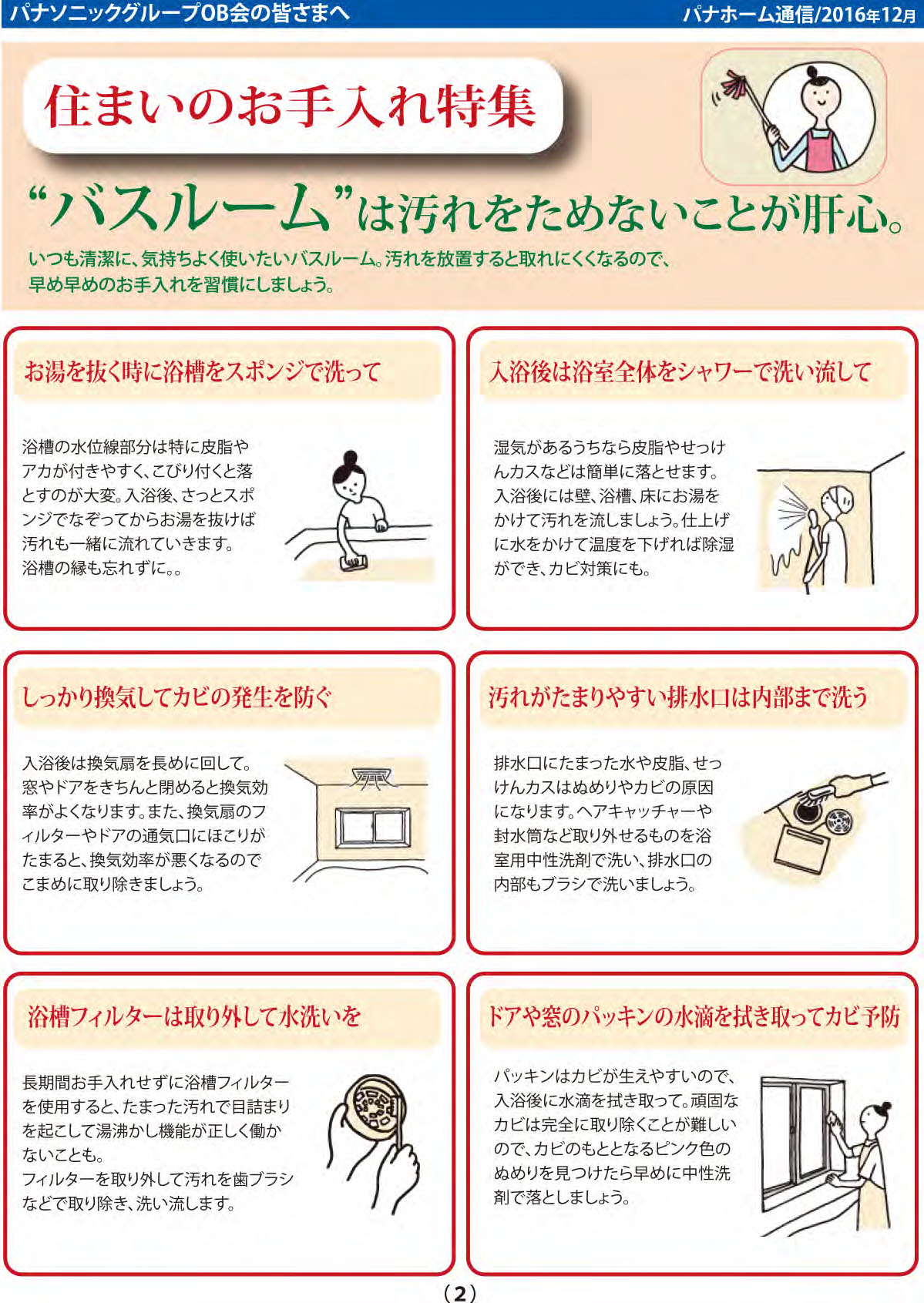 パナソニックグループOB会の皆さまへ

パナホーム通信/2016年12月

住まいのお手入れ特集

“バスルーム”は汚れをためないことが肝心。

いつも清潔に、気持ちよく使いたいバスルーム。汚れを放置すると取れにくくなるので、早め早めのお手入れを習慣にしましょう。

お湯を抜く時に浴槽をスポンジで洗って

浴槽の水位線部分は特に皮脂やアカが付きやすく、こびり付くと落とすのが大変。入浴後、さっとスポンジでなぞってからお湯を抜けば汚れも一緒に流れていきます。浴槽の縁も忘れずに。。

入浴後は浴室全体をシャワーで洗い流して

湿気があるうちなら皮脂やせっけんカスなどは簡単に落とせます。入浴後には壁、浴槽、床にお湯をかけて汚れを流しましょう。仕上げに水をかけて温度を下げれば除湿ができ、カビ対策にも。

しっかり換気してカビの発生を防ぐ

入浴後は換気扇を長めに回して。窓やドアをきちんと閉めると換気効率がよくなります。また、換気扇のフィルターやドアの通気口にほこりがたまると、換気効率が悪くなるのでこまめに取り除きましょう。

汚れがたまりやすい排水口は内部まで洗う

排水口にたまった水や皮脂、せっけんカスはぬめりやカビの原因になります。ヘアキャッチャーや封水筒など取り外せるものを浴室用中性洗剤で洗い、排水口の内部もブラシで洗いましょう。

浴槽フィルターは取り外して水洗いを

長期間お手入れせずに浴槽フィルターを使用すると、たまった汚れで目詰まりを起こして湯沸かし機能が正しく働かないことも。
フィルターを取り外して汚れを歯ブラシなどで取り除き、洗い流します。

ドアや窓のパッキンの水滴を拭き取ってカビ予防

パッキンはカビが生えやすいので、入浴後に水滴を拭き取って。頑固なカビは完全に取り除くことが難しいので、カビのもととなるピンク色のぬめりを見つけたら早めに中性洗剤で落としましょう。

（2）